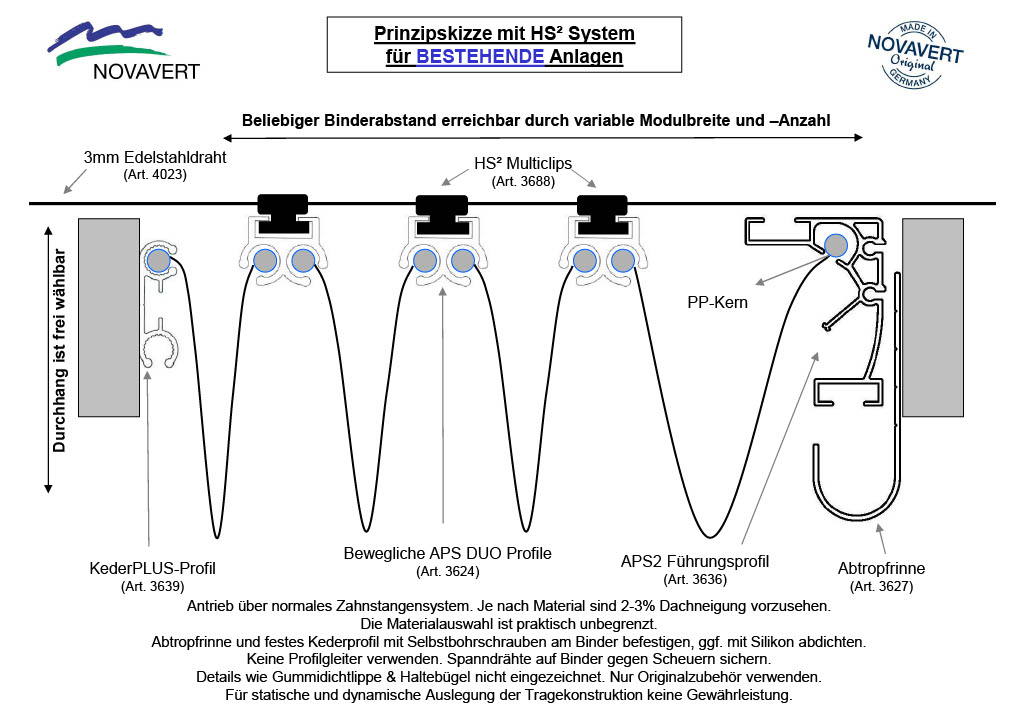 NOVAVERT

Prinzipskizze mit HS² System
für BESTEHENDE Anlagen

MADE IN
NOVAVERT
Original
GERMANY

Beliebiger Binderabstand erreichbar durch variable Modulbreite und –Anzahl

3mm Edelstahldraht
(Art. 4023)

HS² Multiclips
(Art. 3688)

Durchhang ist frei wählbar

PP-Kern

KederPLUS-Profil
(Art. 3639)

Bewegliche APS DUO Profile
(Art. 3624)

APS2 Führungsprofil
(Art. 3636)

Abtropfrinne
(Art. 3627)

Antrieb über normales Zahnstangensystem. Je nach Material sind 2-3% Dachneigung vorzusehen.
Die Materialauswahl ist praktisch unbegrenzt.
Abtropfrinne und festes Kederprofil mit Selbstbohrschrauben am Binder befestigen, ggf. mit Silikon abdichten.
Keine Profilgleiter verwenden. Spanndrähte auf Binder gegen Scheuern sichern.
Details wie Gummidichtlippe & Haltebügel nicht eingezeichnet. Nur Originalzubehör verwenden.
Für statische und dynamische Auslegung der Tragekonstruktion keine Gewährleistung.